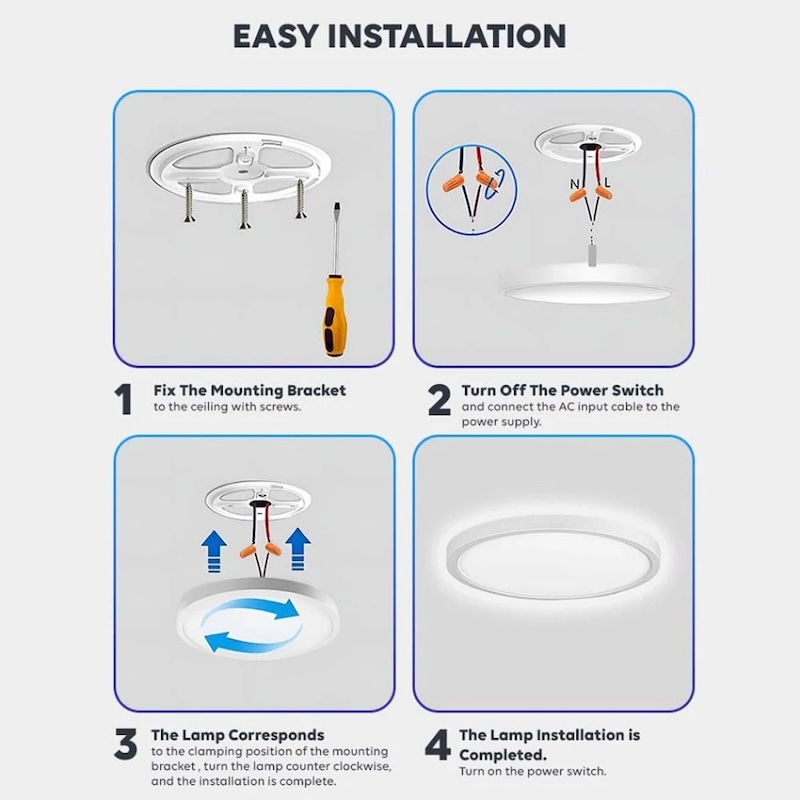 EASY INSTALLATION

N L

1 Fix The Mounting Bracket
to the ceiling with screws.

2 Turn Off The Power Switch
and connect the AC input cable to the power supply.

3 The Lamp Corresponds
to the clamping position of the mounting bracket , turn the lamp counter clockwise, and the installation is complete.

4 The Lamp Installation is Completed.
Turn on the power switch.